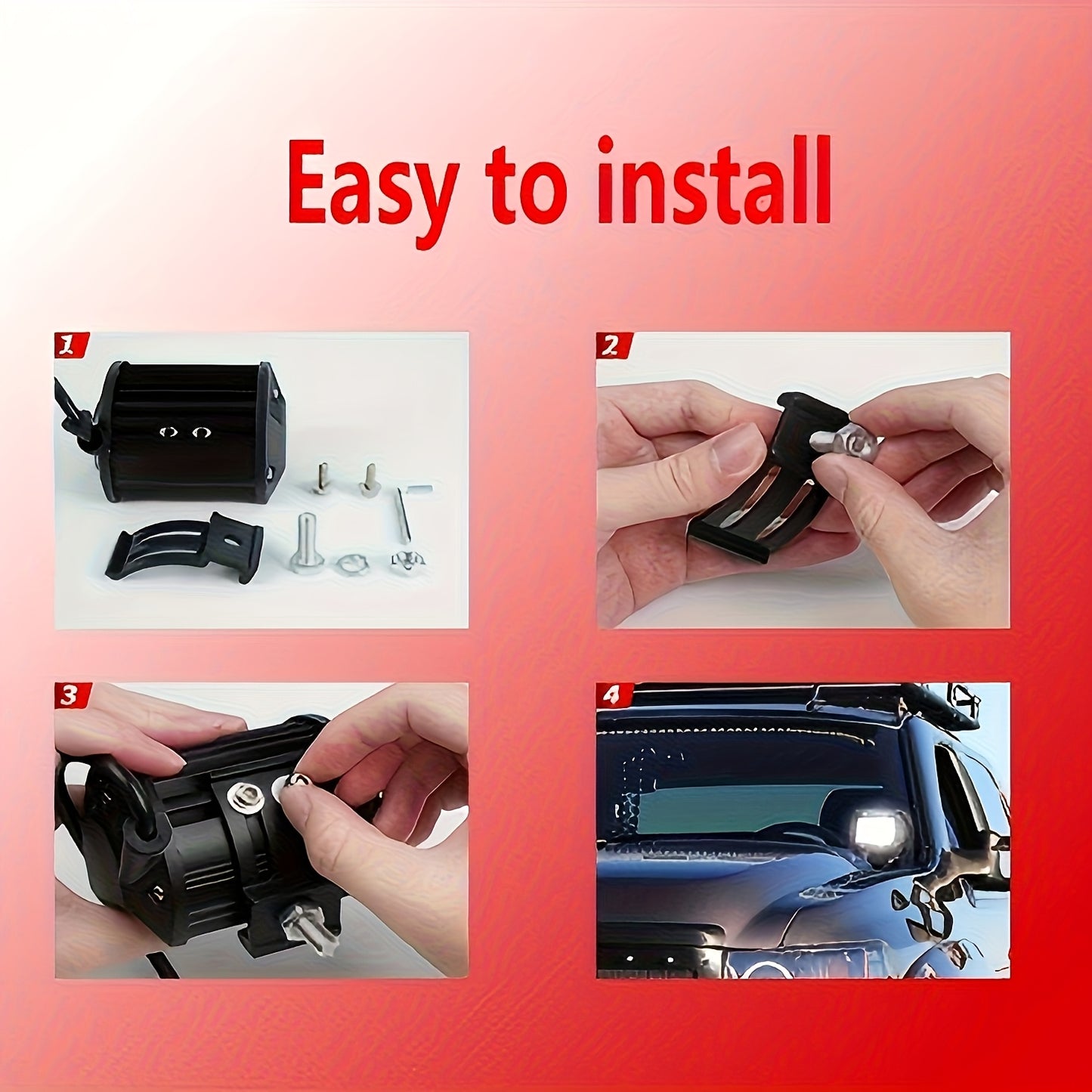 Easy to install

1

2

3

4